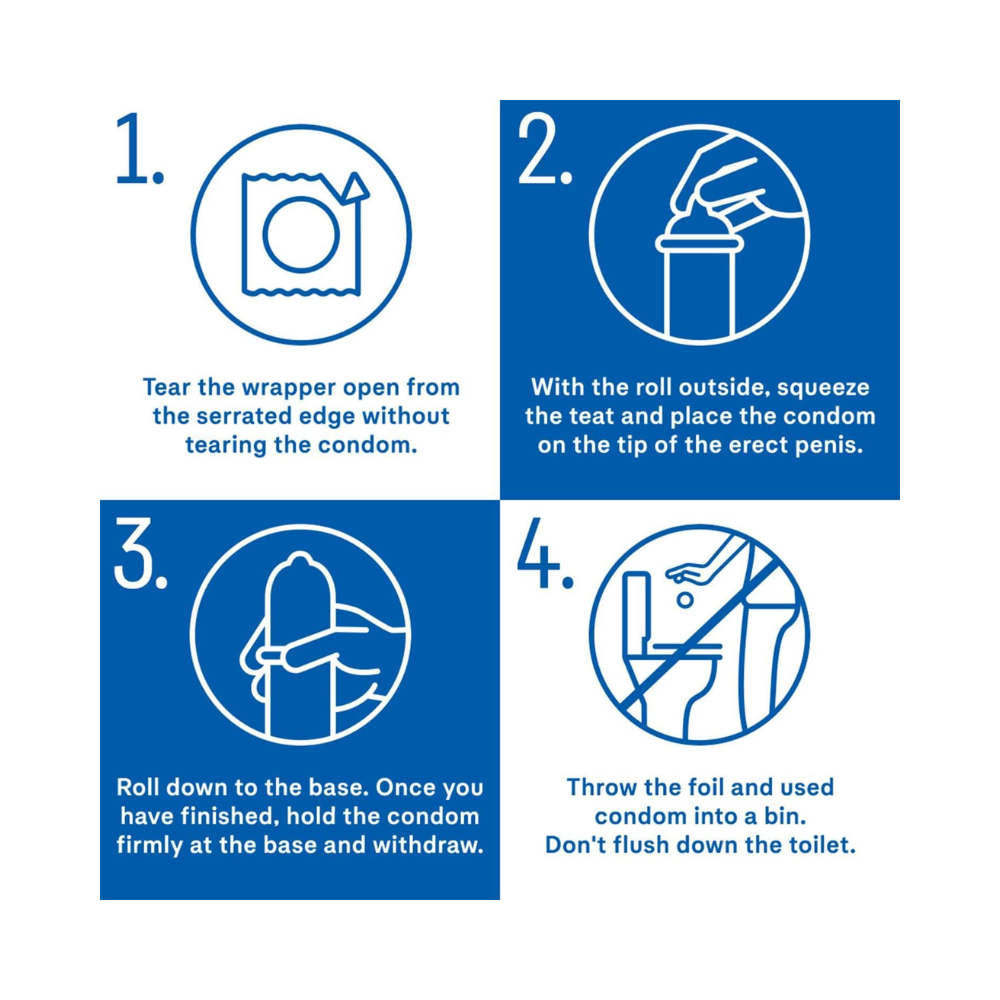 1.

Tear the wrapper open from the serrated edge without tearing the condom.

2.

With the roll outside, squeeze the teat and place the condom on the tip of the erect penis.

3.

Roll down to the base. Once you have finished, hold the condom firmly at the base and withdraw.

4.

Throw the foil and used condom into a bin.
Don't flush down the toilet.